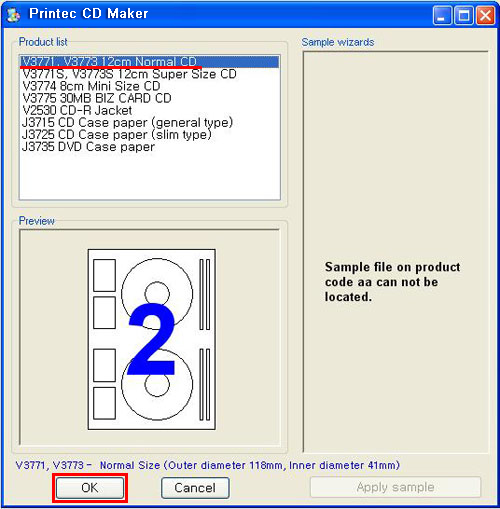 Printec CD Maker

Product list

V3771, V3773 12cm Normal CD
V3771S, V3773S 12cm Super Size CD
V3774 8cm Mini Size CD
V3775 30MB BIZ CARD CD
V2530 CD-R Jacket
J3715 CD Case paper (general type)
J3725 CD Case paper (slim type)
J3735 DVD Case paper

Preview

2

Sample wizards

Sample file on product code aa can not be located.

V3771, V3773 - Normal Size (Outer diameter 118mm, Inner diameter 41mm)

OK

Cancel

Apply sample